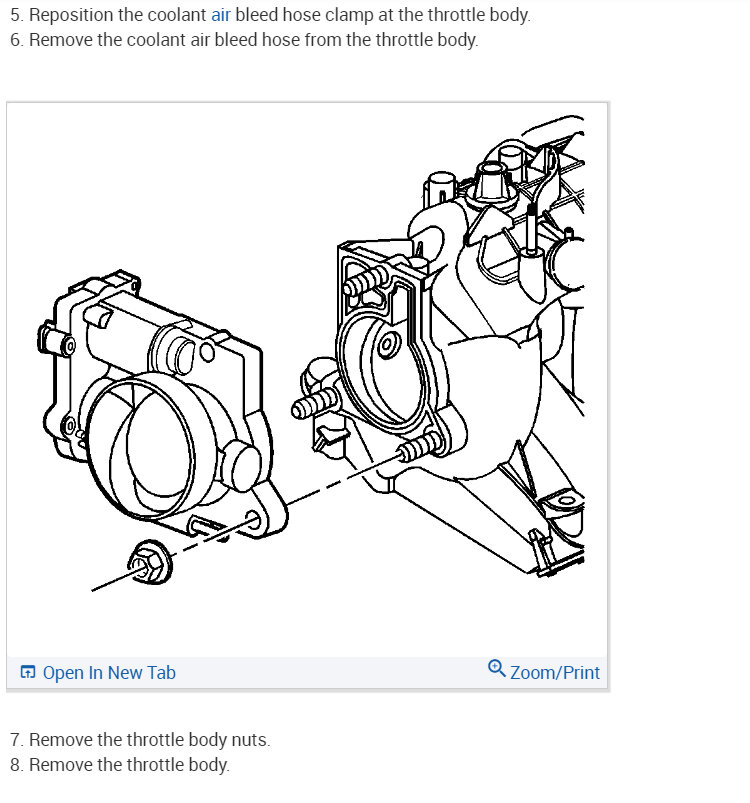 5. Reposition the coolant air bleed hose clamp at the throttle body.
6. Remove the coolant air bleed hose from the throttle body.

Open In New Tab

Zoom/Print

7. Remove the throttle body nuts.
8. Remove the throttle body.