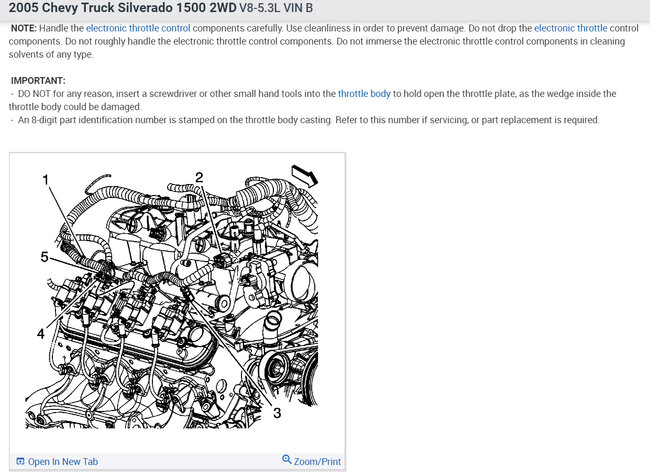 2005 Chevy Truck Silverado 1500 2WD V8-5.3L VIN B

NOTE: Handle the electronic throttle control components carefully. Use cleanliness in order to prevent damage. Do not drop the electronic throttle control components. Do not roughly handle the electronic throttle control components. Do not immerse the electronic throttle control components in cleaning solvents of any type.

IMPORTANT:
- DO NOT for any reason, insert a screwdriver or other small hand tools into the throttle body to hold open the throttle plate, as the wedge inside the throttle body could be damaged.
- An 8-digit part identification number is stamped on the throttle body casting. Refer to this number if servicing, or part replacement is required.

1
2
5
4
3

Open In New Tab
Zoom/Print