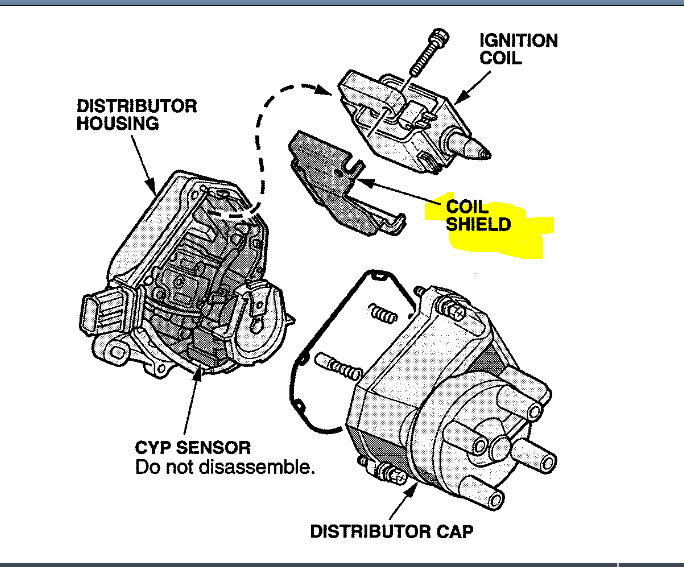 IGNITION COIL

DISTRIBUTOR HOUSING

COIL SHIELD

CYP SENSOR
Do not disassemble.

DISTRIBUTOR CAP