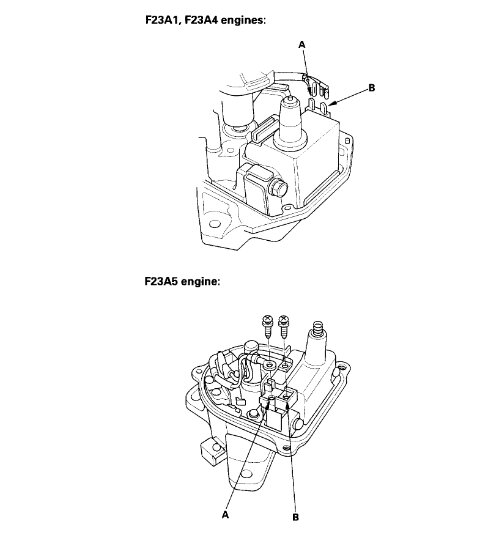 F23A1, F23A4 engines:

A

B

F23A5 engine:

A

B