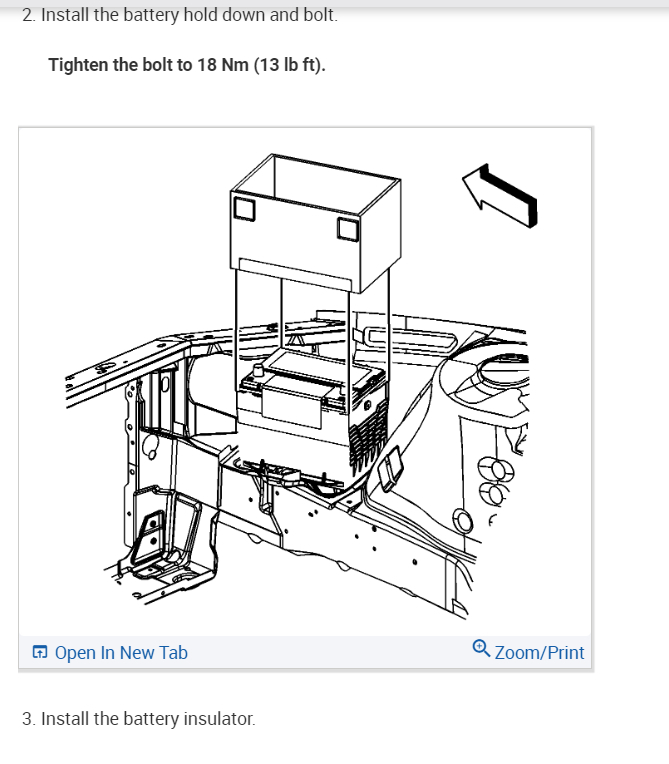 2. Install the battery hold down and bolt.

Tighten the bolt to 18 Nm (13 lb ft).

Open In New Tab

Zoom/Print

3. Install the battery insulator.