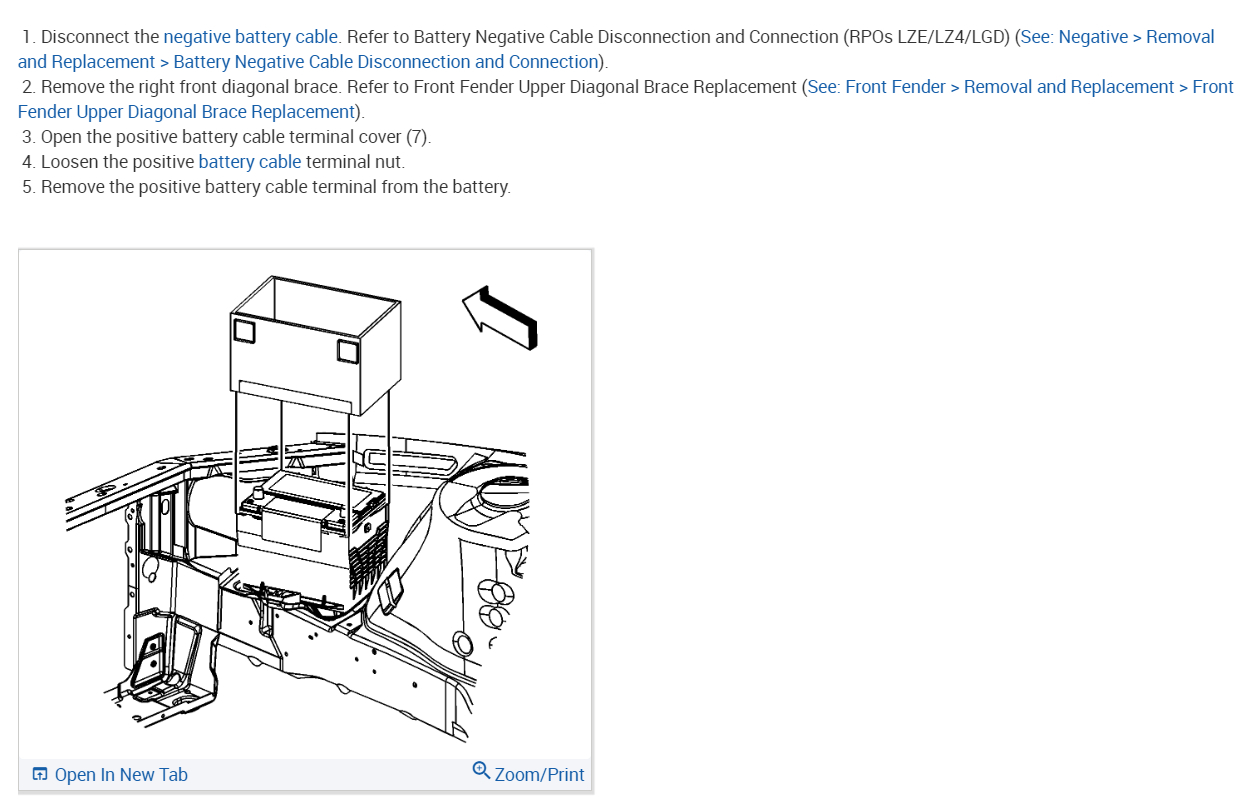 1. Disconnect the negative battery cable. Refer to Battery Negative Cable Disconnection and Connection (RPOs LZE/LZ4/LGD) (See: Negative > Removal and Replacement > Battery Negative Cable Disconnection and Connection).
2. Remove the right front diagonal brace. Refer to Front Fender Upper Diagonal Brace Replacement (See: Front Fender > Removal and Replacement > Front Fender Upper Diagonal Brace Replacement).
3. Open the positive battery cable terminal cover (7).
4. Loosen the positive battery cable terminal nut.
5. Remove the positive battery cable terminal from the battery.

Open In New Tab

Zoom/Print