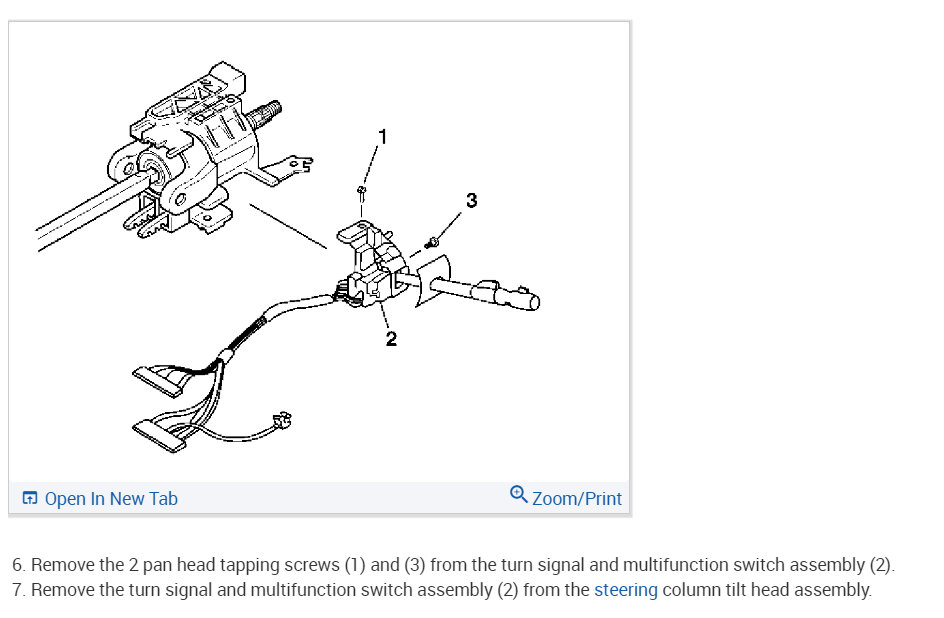 1
3
2

Open In New Tab
Zoom/Print

6. Remove the 2 pan head tapping screws (1) and (3) from the turn signal and multifunction switch assembly (2).
7. Remove the turn signal and multifunction switch assembly (2) from the steering column tilt head assembly.