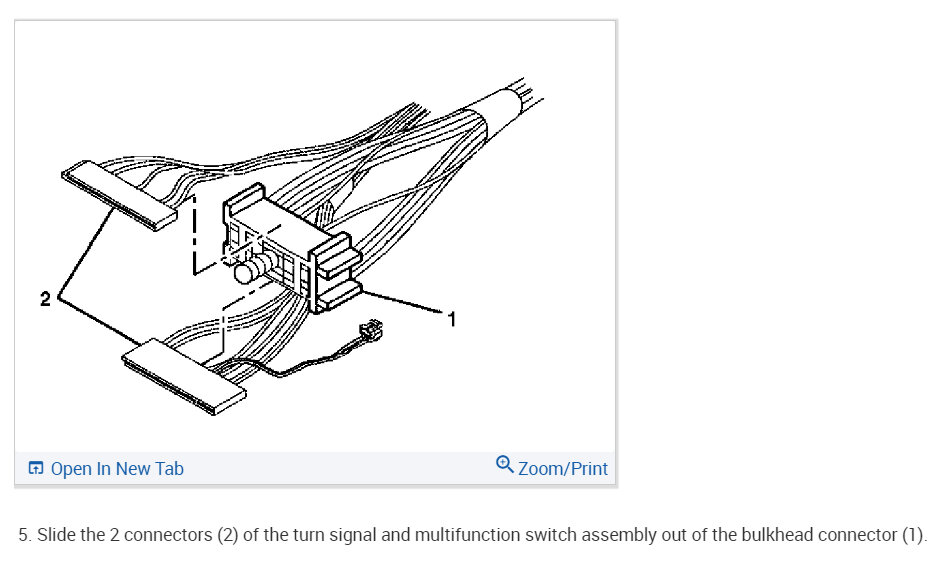 2

1

Open In New Tab

Zoom/Print

5. Slide the 2 connectors (2) of the turn signal and multifunction switch assembly out of the bulkhead connector (1).