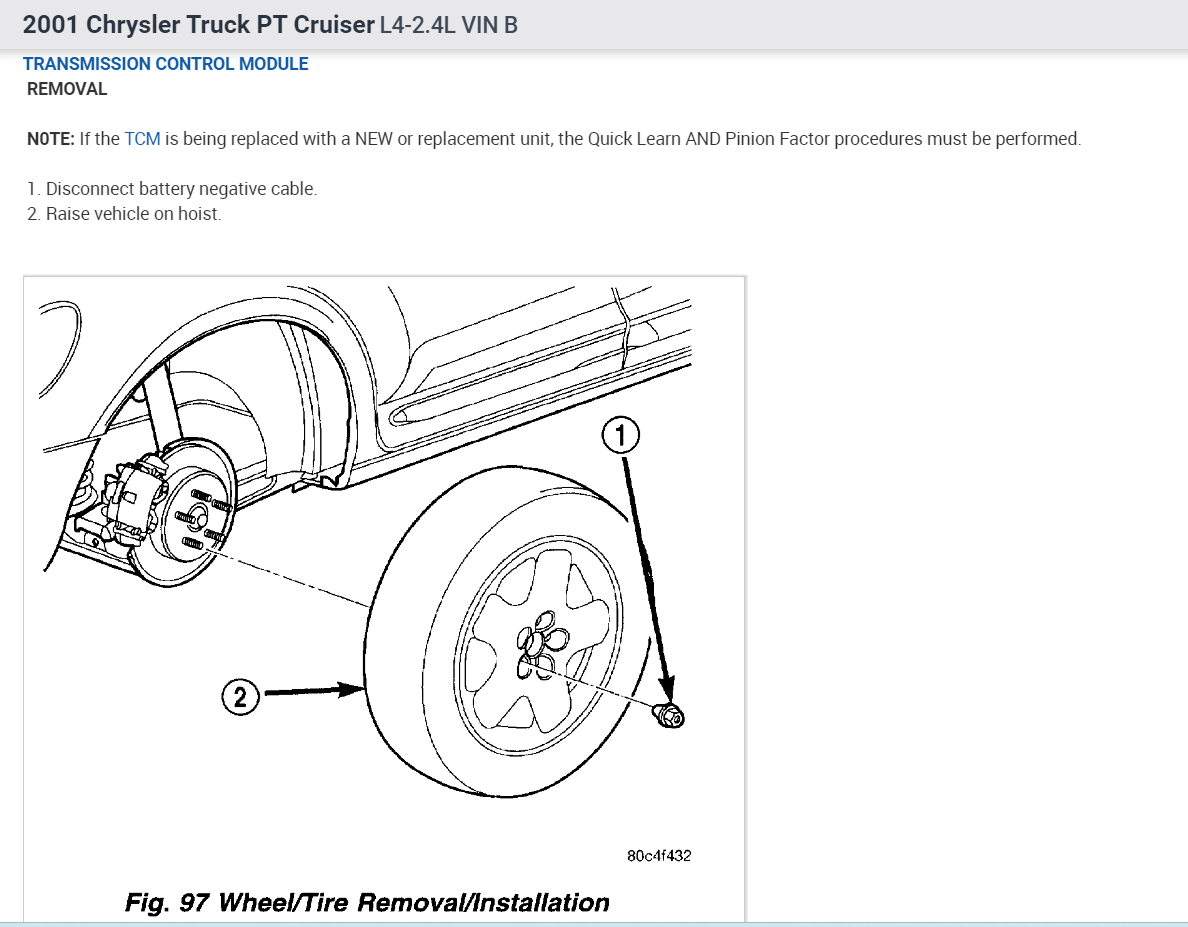 2001 Chrysler Truck PT Cruiser L4-2.4L VIN B

TRANSMISSION CONTROL MODULE

REMOVAL

NOTE: If the TCM is being replaced with a NEW or replacement unit, the Quick Learn AND Pinion Factor procedures must be performed.

1. Disconnect battery negative cable.
2. Raise vehicle on hoist.

1

2

80c4f432

Fig. 97 Wheel/Tire Removal/Installation