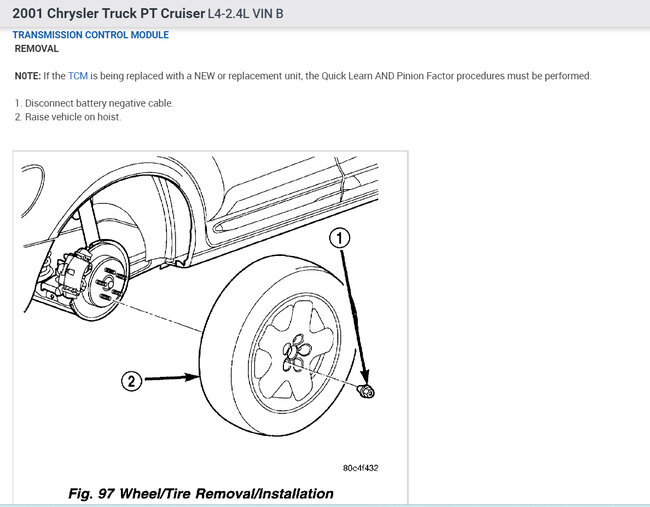 2001 Chrysler Truck PT Cruiser L4-2.4L VIN B

TRANSMISSION CONTROL MODULE
REMOVAL

NOTE: If the TCM is being replaced with a NEW or replacement unit, the Quick Learn AND Pinion Factor procedures must be performed.

1. Disconnect battery negative cable.
2. Raise vehicle on hoist.

1

2

80c4f432

Fig. 97 Wheel/Tire Removal/Installation