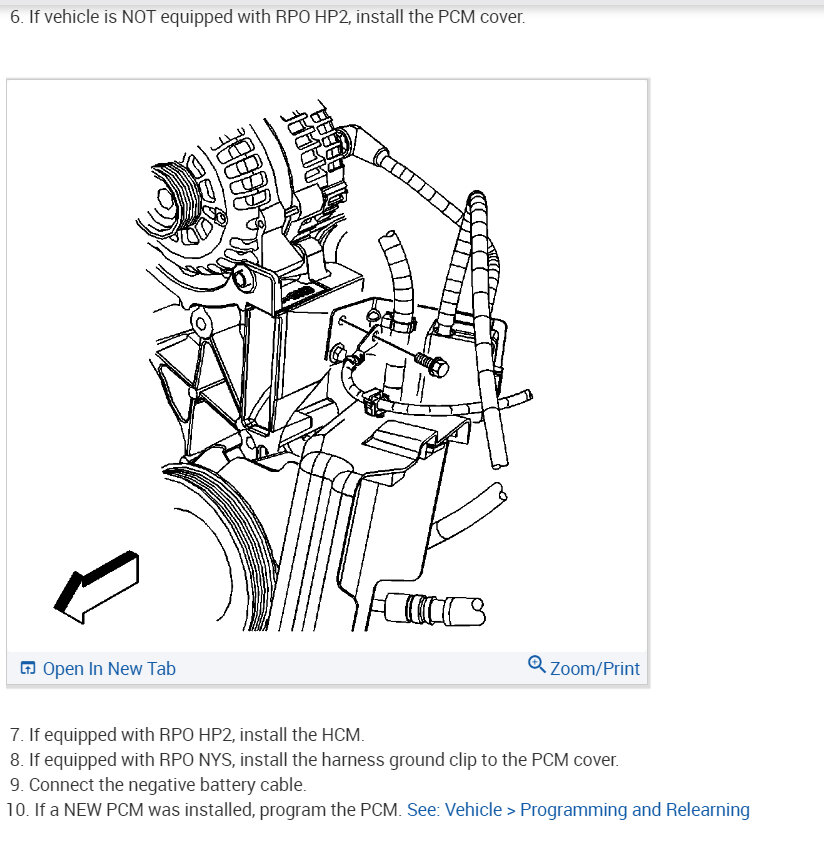 6. If vehicle is NOT equipped with RPO HP2, install the PCM cover.

Open In New Tab

Zoom/Print

7. If equipped with RPO HP2, install the HCM.
8. If equipped with RPO NYS, install the harness ground clip to the PCM cover.
9. Connect the negative battery cable.
10. If a NEW PCM was installed, program the PCM. See: Vehicle > Programming and Relearning