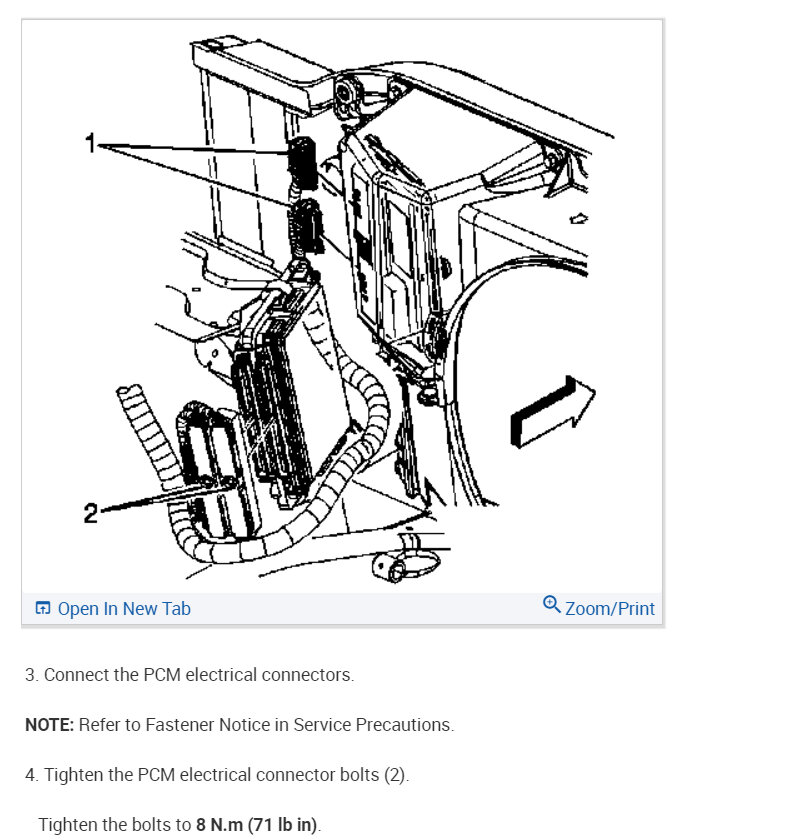 1

2

Open In New Tab

Zoom/Print

3. Connect the PCM electrical connectors.

NOTE: Refer to Fastener Notice in Service Precautions.

4. Tighten the PCM electrical connector bolts (2).

Tighten the bolts to 8 N.m (71 lb in).