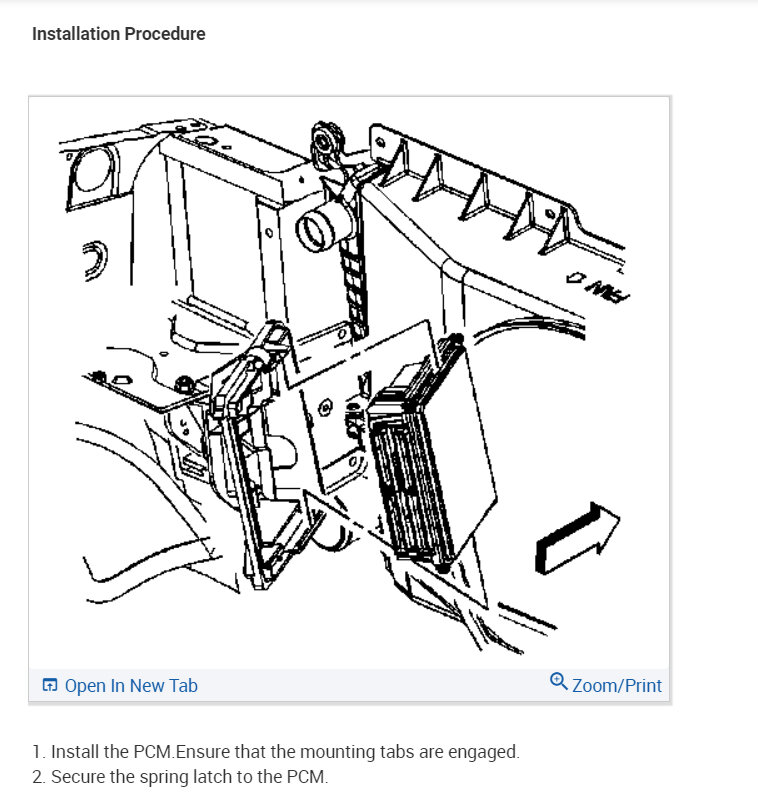 Installation Procedure

Open In New Tab

Zoom/Print

1. Install the PCM.Ensure that the mounting tabs are engaged.
2. Secure the spring latch to the PCM.