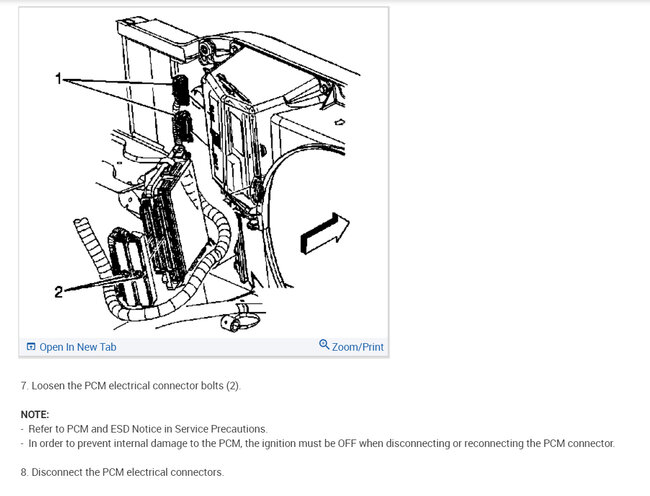 1

2

Open In New Tab

Zoom/Print

7. Loosen the PCM electrical connector bolts (2).

NOTE:
- Refer to PCM and ESD Notice in Service Precautions.
- In order to prevent internal damage to the PCM, the ignition must be OFF when disconnecting or reconnecting the PCM connector.

8. Disconnect the PCM electrical connectors.