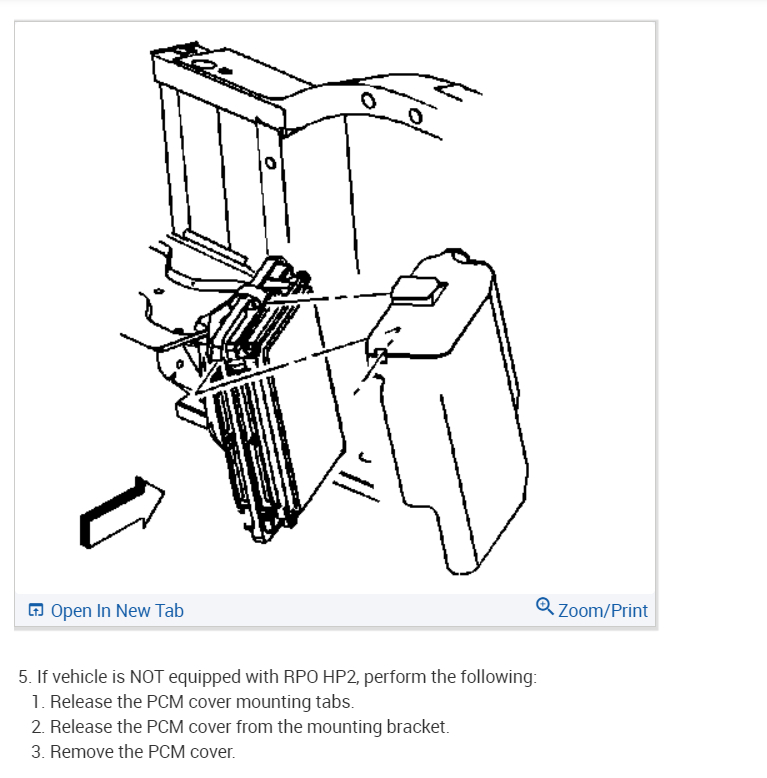 Open In New Tab
Zoom/Print

5. If vehicle is NOT equipped with RPO HP2, perform the following:
1. Release the PCM cover mounting tabs.
2. Release the PCM cover from the mounting bracket.
3. Remove the PCM cover.