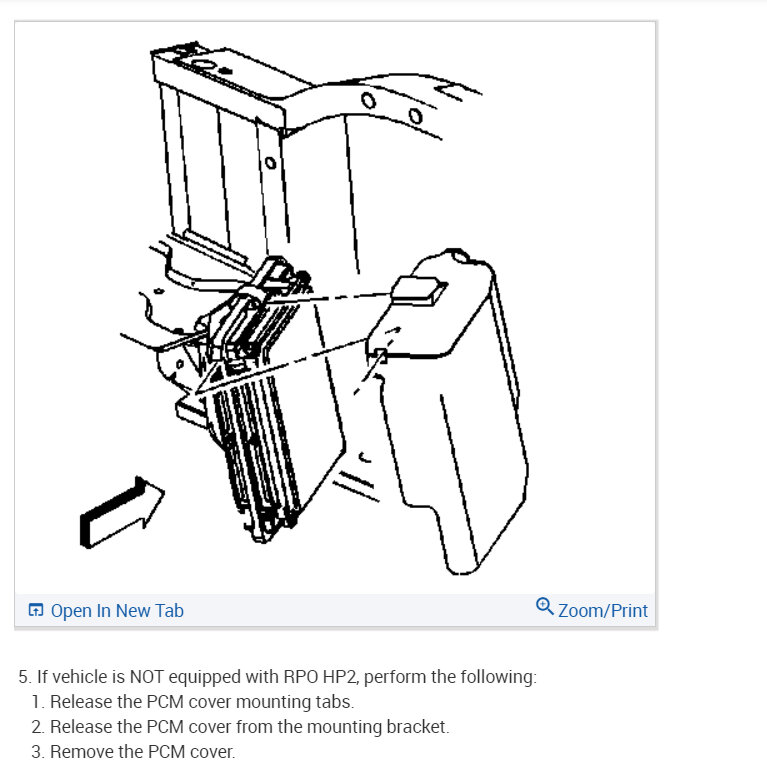 Open In New Tab

Zoom/Print

5. If vehicle is NOT equipped with RPO HP2, perform the following:
1. Release the PCM cover mounting tabs.
2. Release the PCM cover from the mounting bracket.
3. Remove the PCM cover.