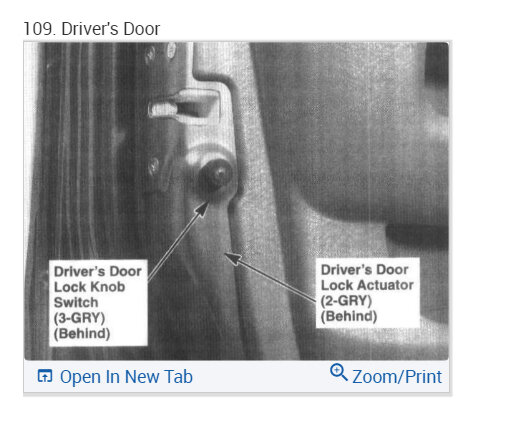 109. Driver's Door

Driver's Door Lock Knob Switch (3-GRY) (Behind)

Driver's Door Lock Actuator (2-GRY) (Behind)

Open In New Tab

Zoom/Print