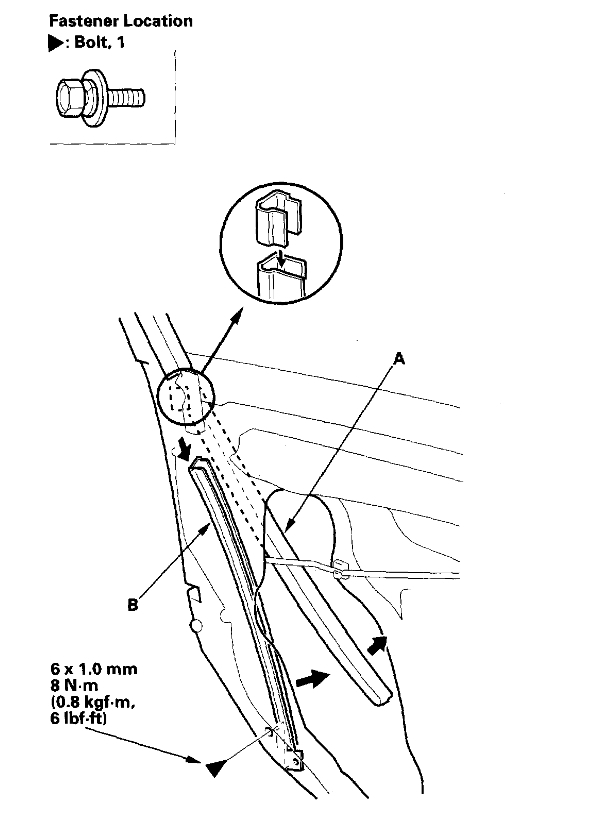 Fastener Location
▶: Bolt, 1

A

B

6 x 1.0 mm
8 N·m
(0.8 kgf·m,
6 lbf·ft)