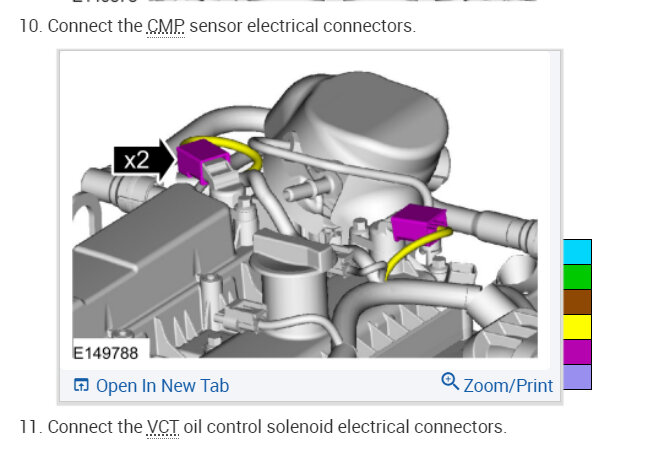 10. Connect the CMP sensor electrical connectors.

x2

E149788

Open In New Tab

Zoom/Print

11. Connect the VCT oil control solenoid electrical connectors.