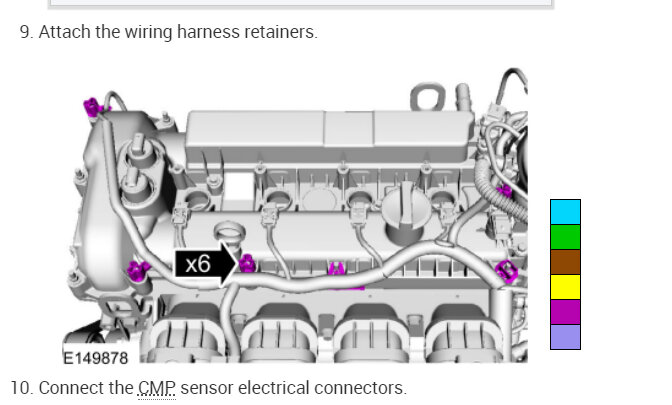 9. Attach the wiring harness retainers.

x6

E149878

10. Connect the CMP sensor electrical connectors.