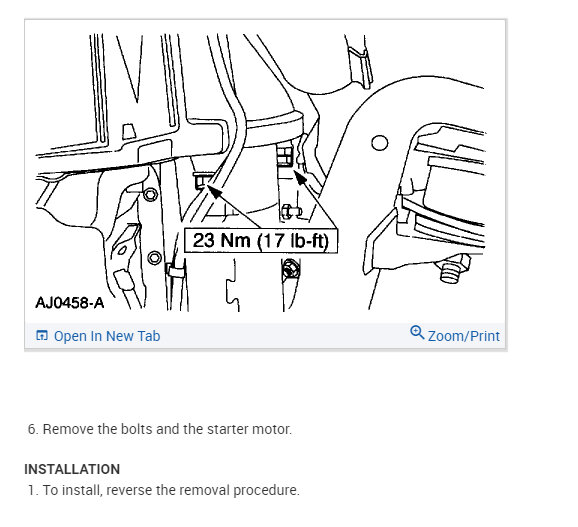 23 Nm (17 lb-ft)

AJ0458-A

Open In New Tab

Zoom/Print

6. Remove the bolts and the starter motor.

INSTALLATION

1. To install, reverse the removal procedure.