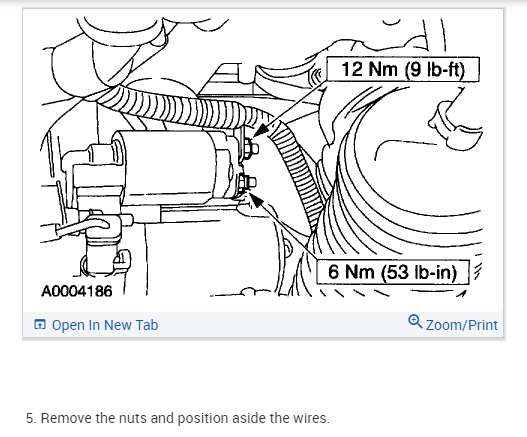 12 Nm (9 lb-ft)

6 Nm (53 lb-in)

A0004186

Open In New Tab

Zoom/Print

5. Remove the nuts and position aside the wires.