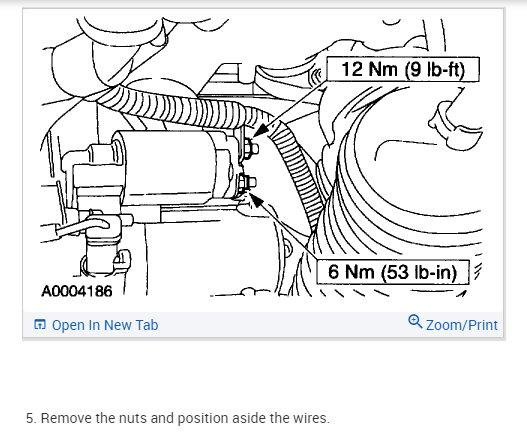 12 Nm (9 lb-ft)

6 Nm (53 lb-in)

A0004186

Open In New Tab

Zoom/Print

5. Remove the nuts and position aside the wires.