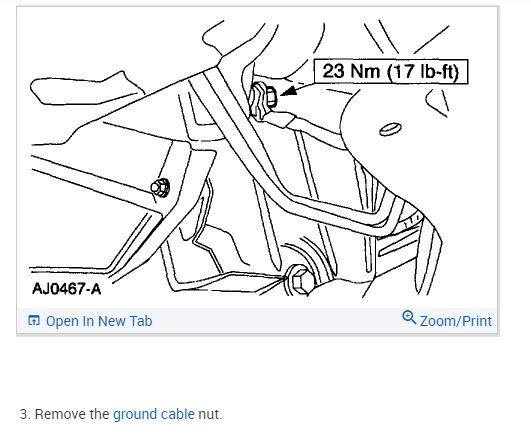 23 Nm (17 lb-ft)

AJ0467-A

Open In New Tab

Zoom/Print

3. Remove the ground cable nut.