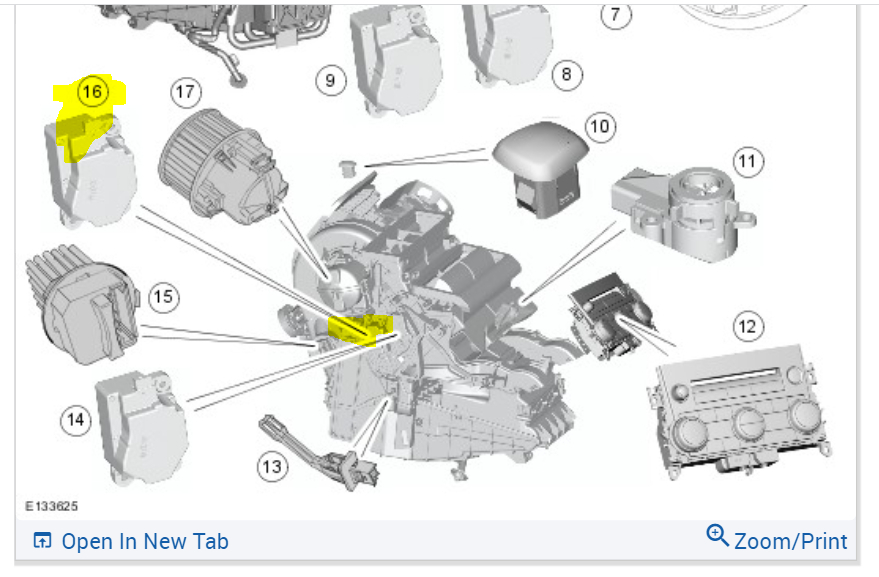 7
9
8
16
17
10
11
15
12
14
13
E133625
Open In New Tab
Zoom/Print