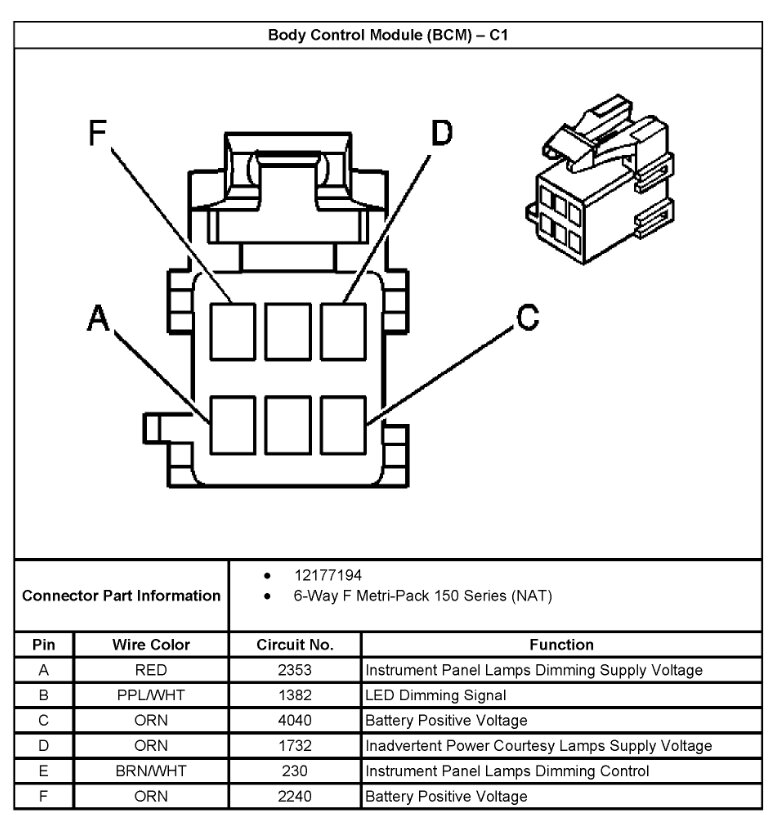 Body Control Module (BCM) – C1

F
D
A
C

Connector Part Information
• 12177194
• 6-Way F Metri-Pack 150 Series (NAT)

| Pin | Wire Color | Circuit No. | Function |
|---|---|---|---|
| A | RED | 2353 | Instrument Panel Lamps Dimming Supply Voltage |
| B | PPL/WHT | 1382 | LED Dimming Signal |
| C | ORN | 4040 | Battery Positive Voltage |
| D | ORN | 1732 | Inadvertent Power Courtesy Lamps Supply Voltage |
| E | BRN/WHT | 230 | Instrument Panel Lamps Dimming Control |
| F | ORN | 2240 | Battery Positive Voltage |