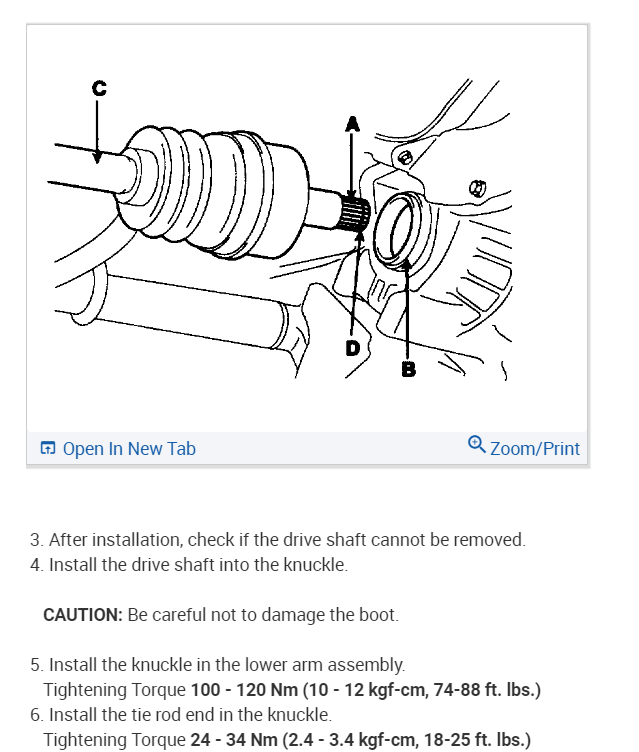 C

A

D

B

Open In New Tab

Zoom/Print

3. After installation, check if the drive shaft cannot be removed.
4. Install the drive shaft into the knuckle.

CAUTION: Be careful not to damage the boot.

5. Install the knuckle in the lower arm assembly.
Tightening Torque 100 - 120 Nm (10 - 12 kgf-cm, 74-88 ft. lbs.)
6. Install the tie rod end in the knuckle.
Tightening Torque 24 - 34 Nm (2.4 - 3.4 kgf-cm, 18-25 ft. lbs.)