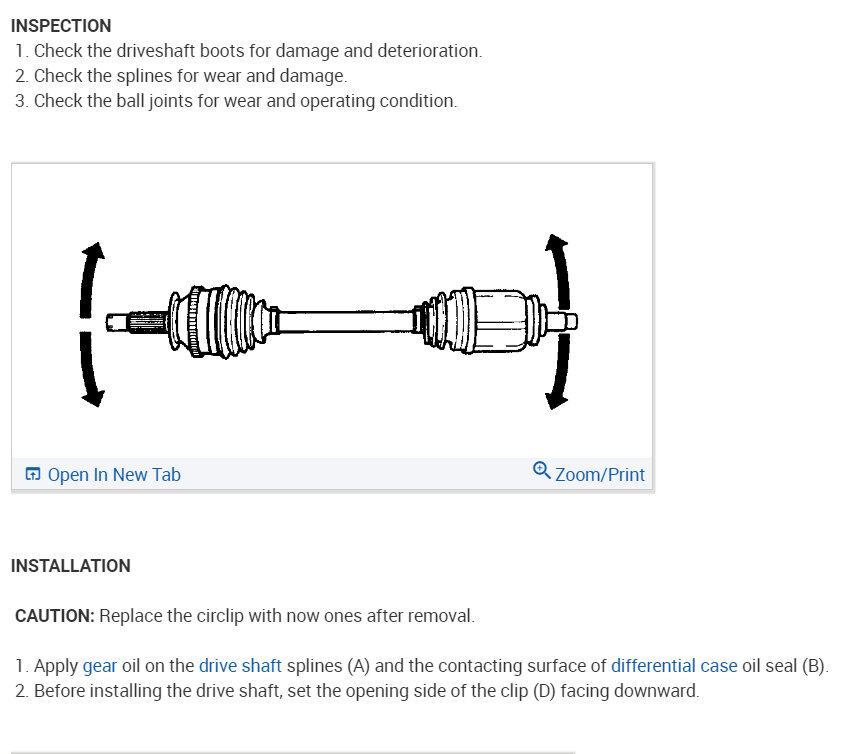 INSPECTION

1. Check the driveshaft boots for damage and deterioration.
2. Check the splines for wear and damage.
3. Check the ball joints for wear and operating condition.

Open In New Tab

Zoom/Print

INSTALLATION

CAUTION: Replace the circlip with now ones after removal.

1. Apply gear oil on the drive shaft splines (A) and the contacting surface of differential case oil seal (B).
2. Before installing the drive shaft, set the opening side of the clip (D) facing downward.