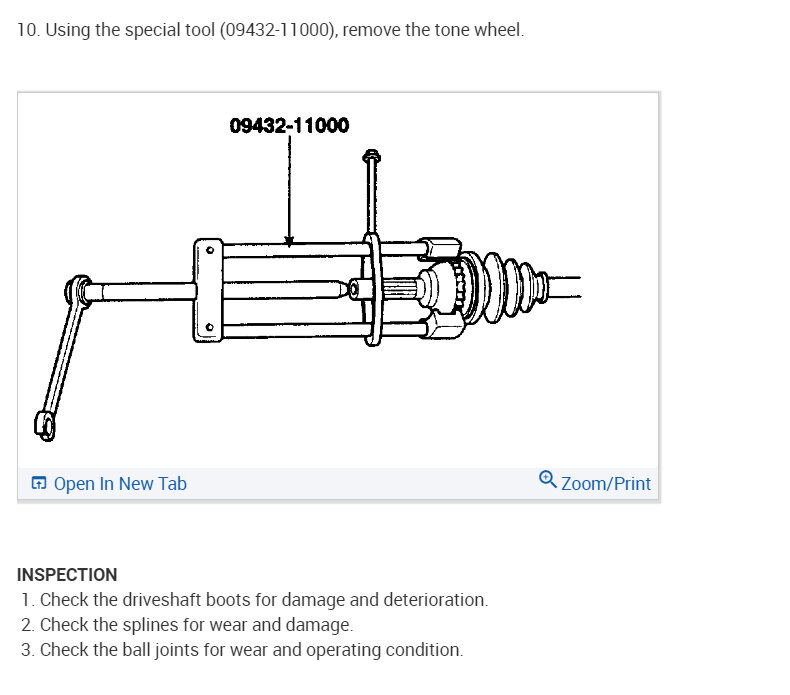 10. Using the special tool (09432-11000), remove the tone wheel.

09432-11000

Open In New Tab

Zoom/Print

INSPECTION

1. Check the driveshaft boots for damage and deterioration.
2. Check the splines for wear and damage.
3. Check the ball joints for wear and operating condition.