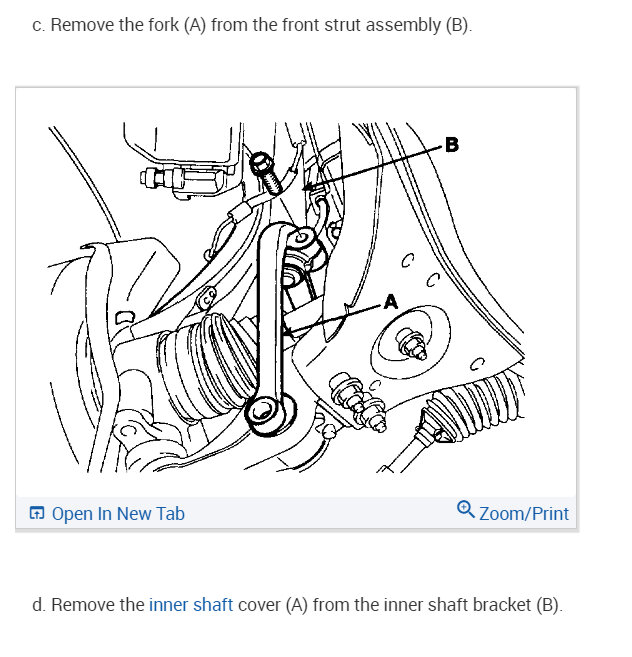 c. Remove the fork (A) from the front strut assembly (B).

B

A

Open In New Tab

Zoom/Print

d. Remove the inner shaft cover (A) from the inner shaft bracket (B).