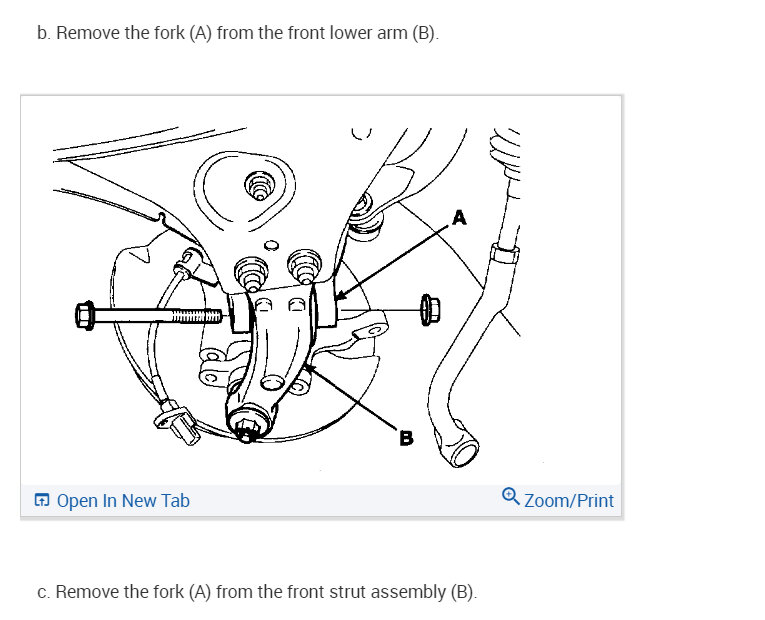 b. Remove the fork (A) from the front lower arm (B).

A

B

Open In New Tab

Zoom/Print

c. Remove the fork (A) from the front strut assembly (B).