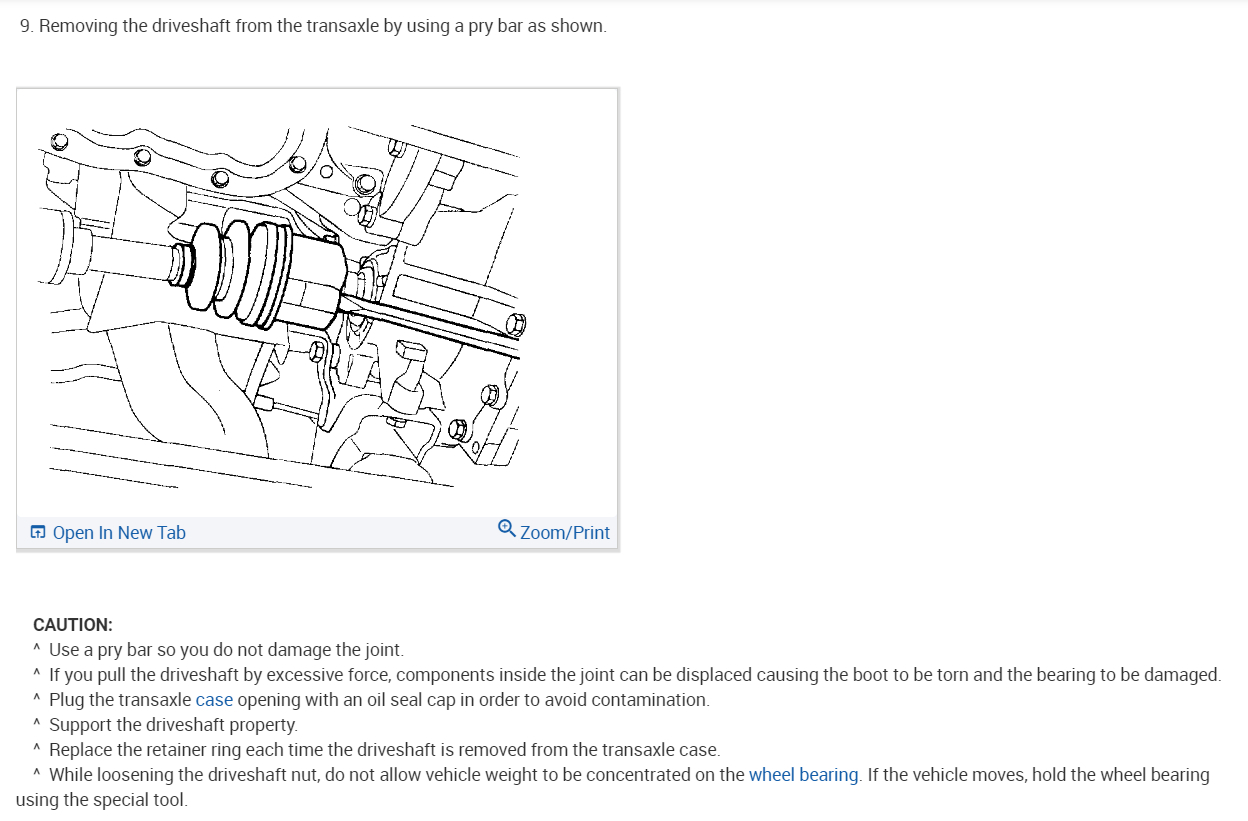 9. Removing the driveshaft from the transaxle by using a pry bar as shown.

Open In New Tab Zoom/Print

CAUTION:
^ Use a pry bar so you do not damage the joint.
^ If you pull the driveshaft by excessive force, components inside the joint can be displaced causing the boot to be torn and the bearing to be damaged.
^ Plug the transaxle case opening with an oil seal cap in order to avoid contamination.
^ Support the driveshaft property.
^ Replace the retainer ring each time the driveshaft is removed from the transaxle case.
^ While loosening the driveshaft nut, do not allow vehicle weight to be concentrated on the wheel bearing. If the vehicle moves, hold the wheel bearing using the special tool.