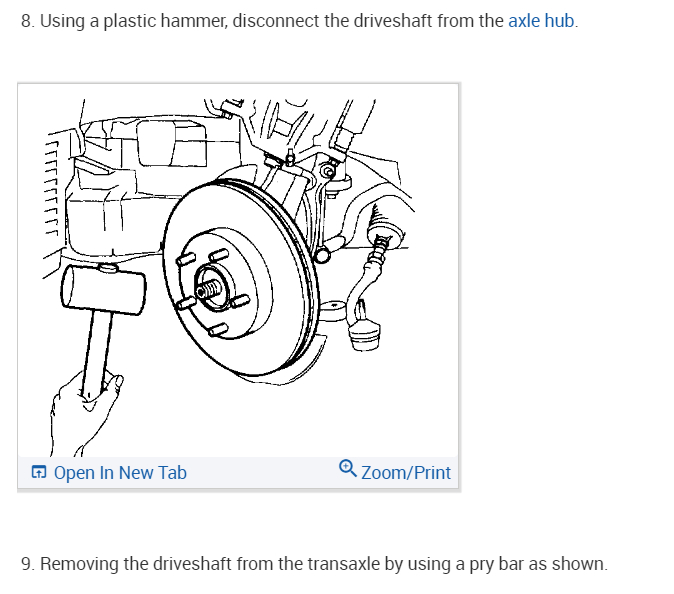 8. Using a plastic hammer, disconnect the driveshaft from the axle hub.

Open In New Tab

Zoom/Print

9. Removing the driveshaft from the transaxle by using a pry bar as shown.