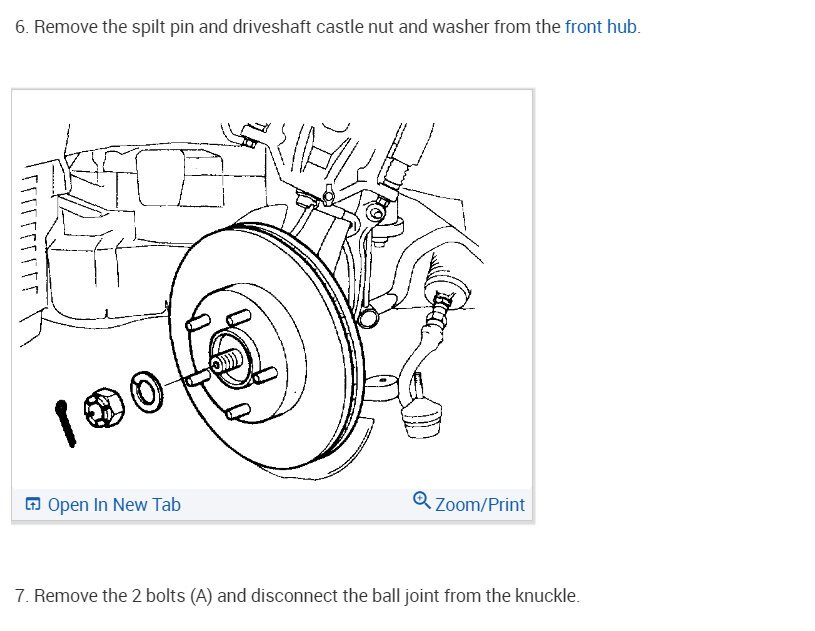 6. Remove the spilt pin and driveshaft castle nut and washer from the front hub.

Open In New Tab

Zoom/Print

7. Remove the 2 bolts (A) and disconnect the ball joint from the knuckle.