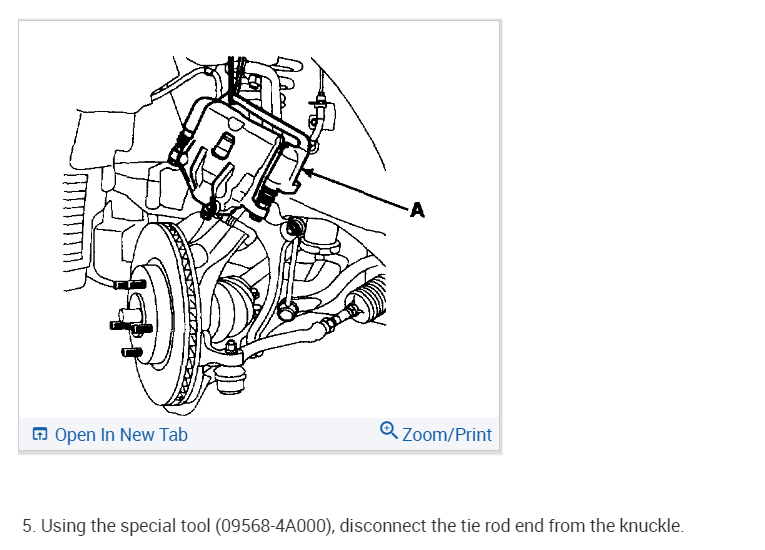 A

Open In New Tab

Zoom/Print

5. Using the special tool (09568-4A000), disconnect the tie rod end from the knuckle.