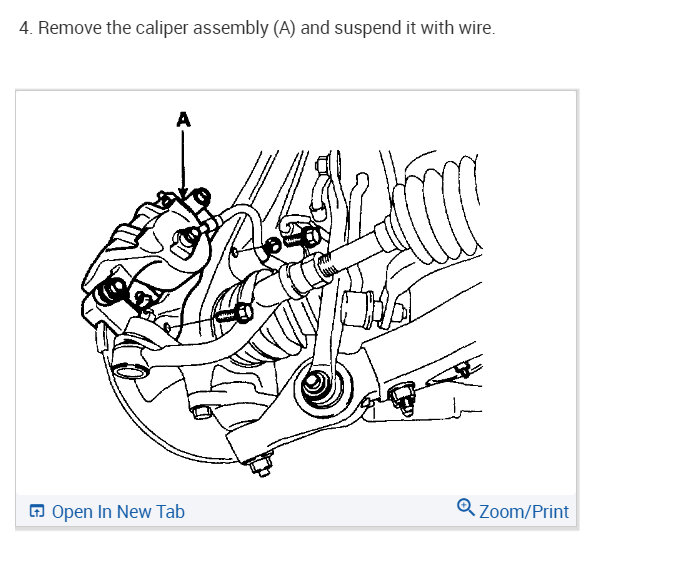 4. Remove the caliper assembly (A) and suspend it with wire.

A

Open In New Tab

Zoom/Print