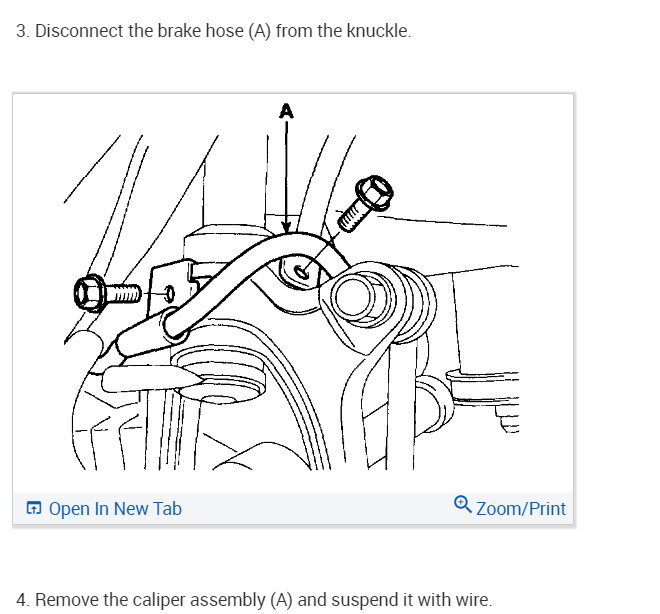 3. Disconnect the brake hose (A) from the knuckle.

A

Open In New Tab

Zoom/Print

4. Remove the caliper assembly (A) and suspend it with wire.