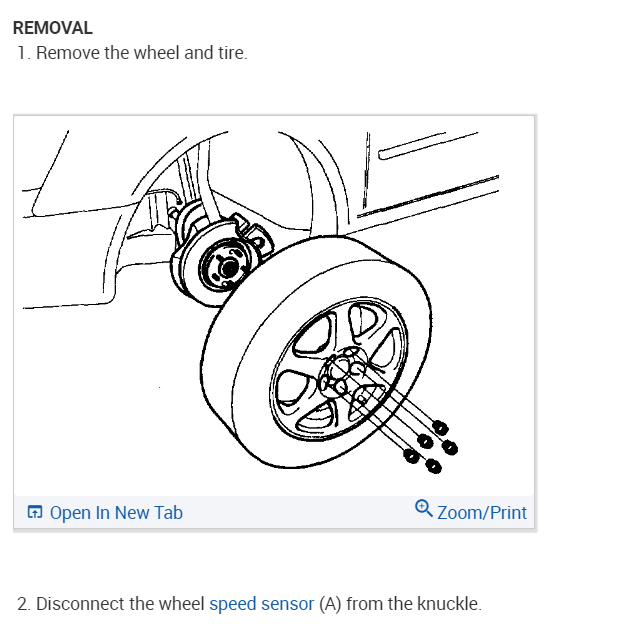 REMOVAL

1. Remove the wheel and tire.

Open In New Tab

Zoom/Print

2. Disconnect the wheel speed sensor (A) from the knuckle.