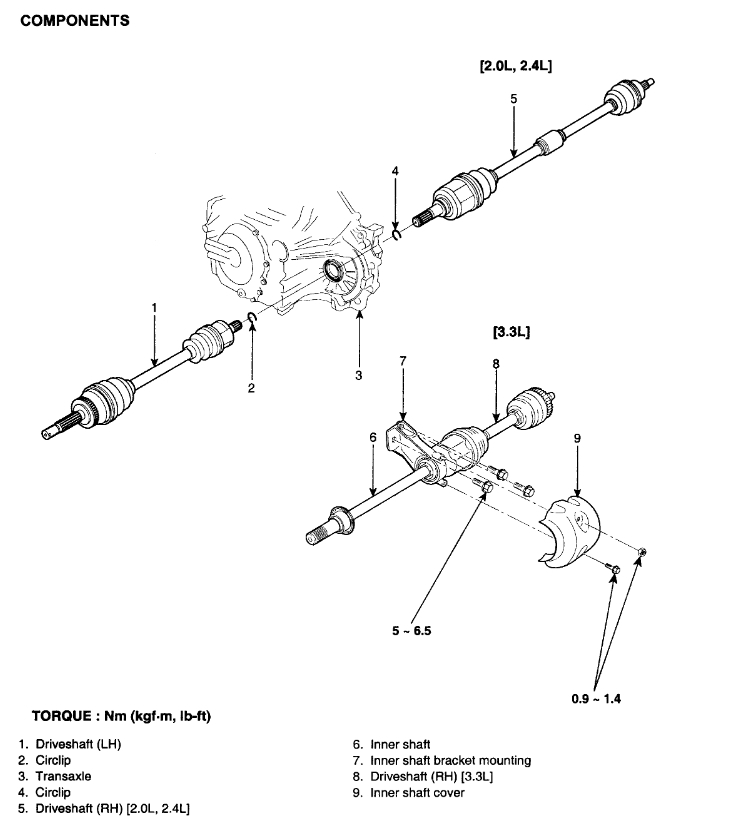 COMPONENTS

[2.0L, 2.4L]

5

4

1

2

3

[3.3L]

7

8

6

9

5 ~ 6.5

0.9 ~ 1.4

TORQUE : Nm (kgf·m, lb-ft)

1. Driveshaft (LH)
2. Circlip
3. Transaxle
4. Circlip
5. Driveshaft (RH) [2.0L, 2.4L]

6. Inner shaft
7. Inner shaft bracket mounting
8. Driveshaft (RH) [3.3L]
9. Inner shaft cover