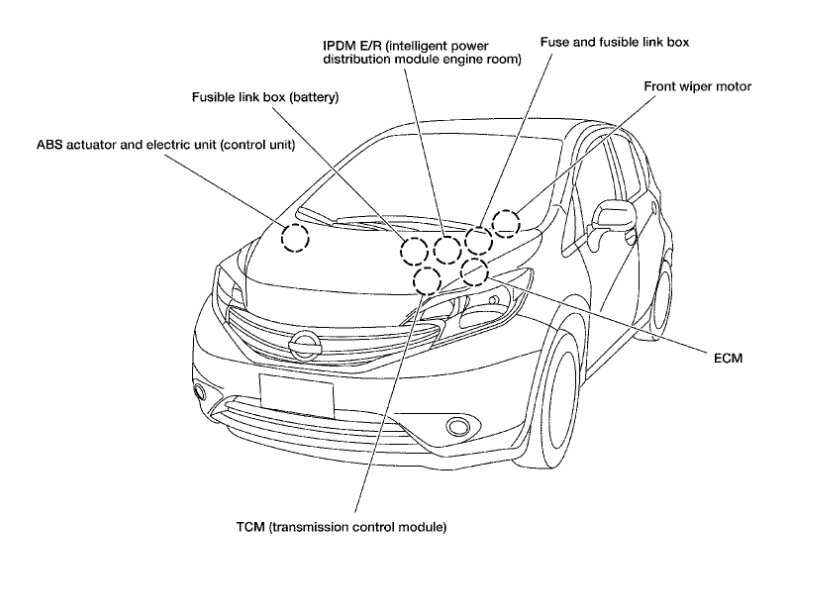 IPDM E/R (intelligent power distribution module engine room)

Fuse and fusible link box

Front wiper motor

Fusible link box (battery)

ABS actuator and electric unit (control unit)

ECM

TCM (transmission control module)