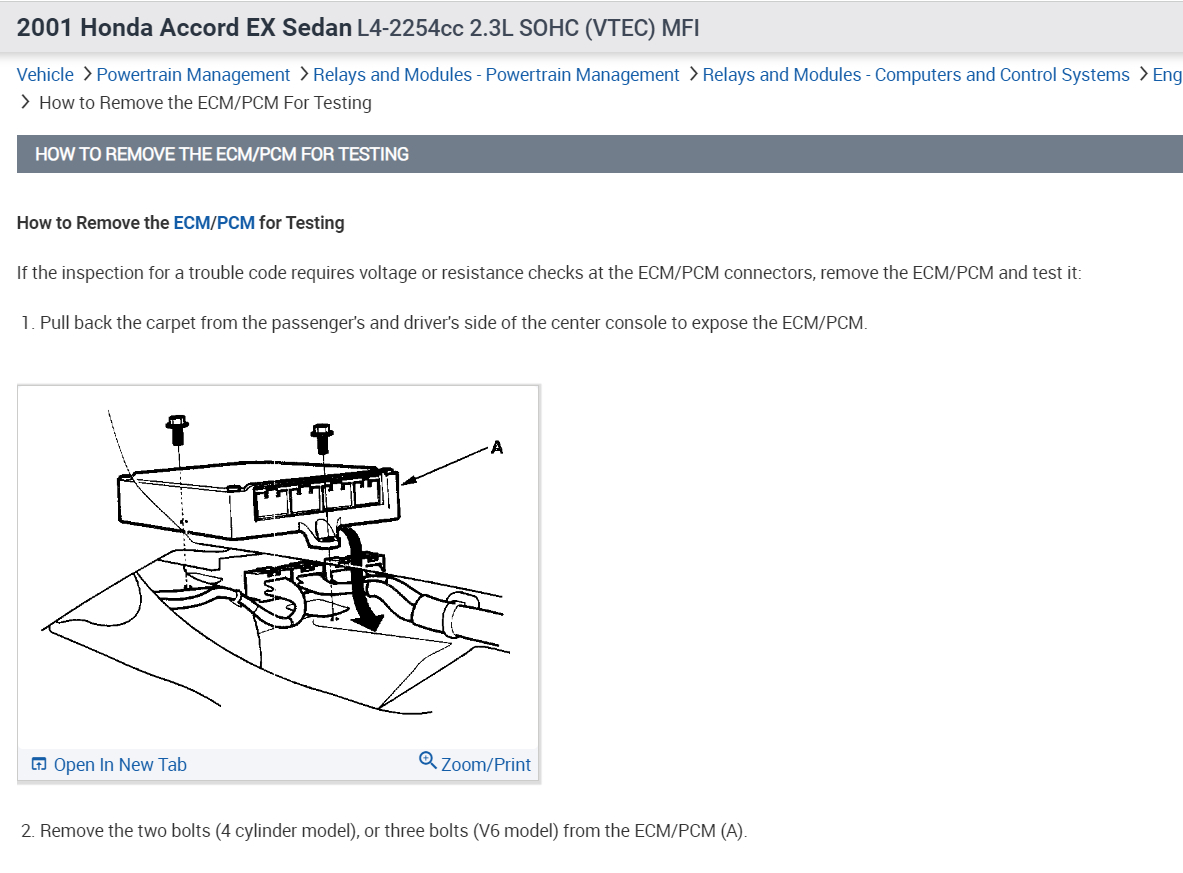 2001 Honda Accord EX Sedan L4-2254cc 2.3L SOHC (VTEC) MFI

Vehicle > Powertrain Management > Relays and Modules - Powertrain Management > Relays and Modules - Computers and Control Systems > Eng
> How to Remove the ECM/PCM For Testing

HOW TO REMOVE THE ECM/PCM FOR TESTING

How to Remove the ECM/PCM for Testing

If the inspection for a trouble code requires voltage or resistance checks at the ECM/PCM connectors, remove the ECM/PCM and test it:

1. Pull back the carpet from the passenger's and driver's side of the center console to expose the ECM/PCM.

A

Open In New Tab

Zoom/Print

2. Remove the two bolts (4 cylinder model), or three bolts (V6 model) from the ECM/PCM (A).