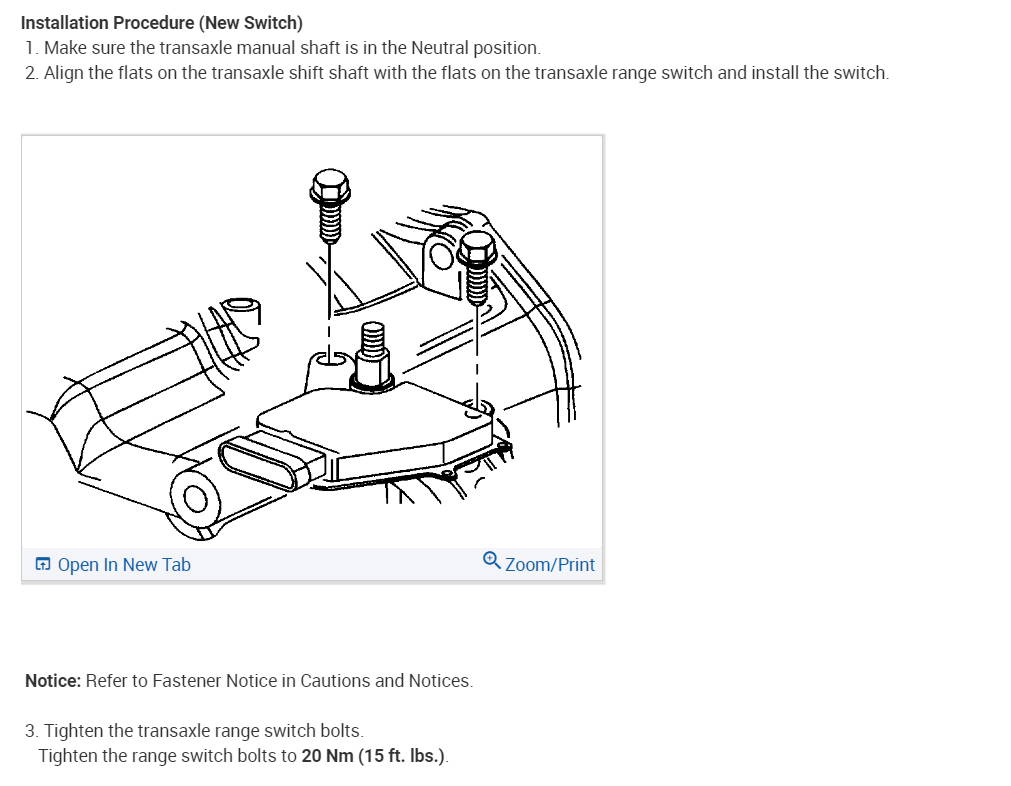 Installation Procedure (New Switch)

1. Make sure the transaxle manual shaft is in the Neutral position.
2. Align the flats on the transaxle shift shaft with the flats on the transaxle range switch and install the switch.

Open In New Tab

Zoom/Print

Notice: Refer to Fastener Notice in Cautions and Notices.

3. Tighten the transaxle range switch bolts.
Tighten the range switch bolts to 20 Nm (15 ft. lbs.).