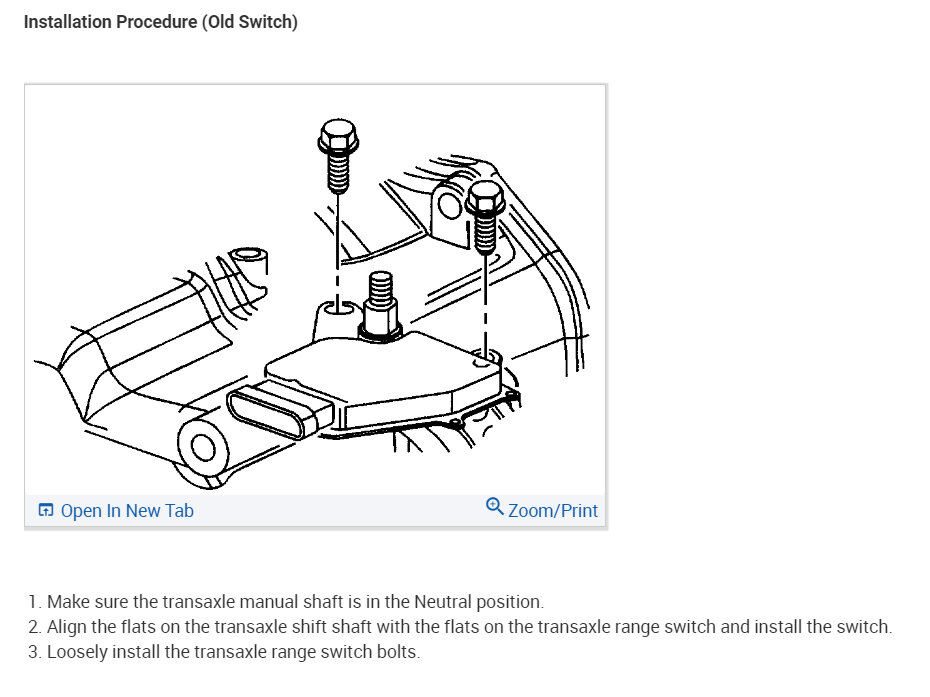 Installation Procedure (Old Switch)

Open In New Tab

Zoom/Print

1. Make sure the transaxle manual shaft is in the Neutral position.
2. Align the flats on the transaxle shift shaft with the flats on the transaxle range switch and install the switch.
3. Loosely install the transaxle range switch bolts.