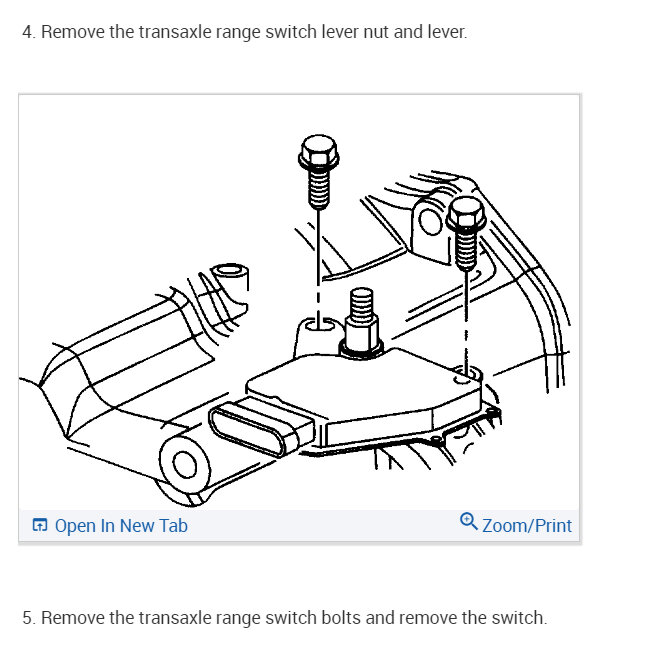 4. Remove the transaxle range switch lever nut and lever.

Open In New Tab

Zoom/Print

5. Remove the transaxle range switch bolts and remove the switch.