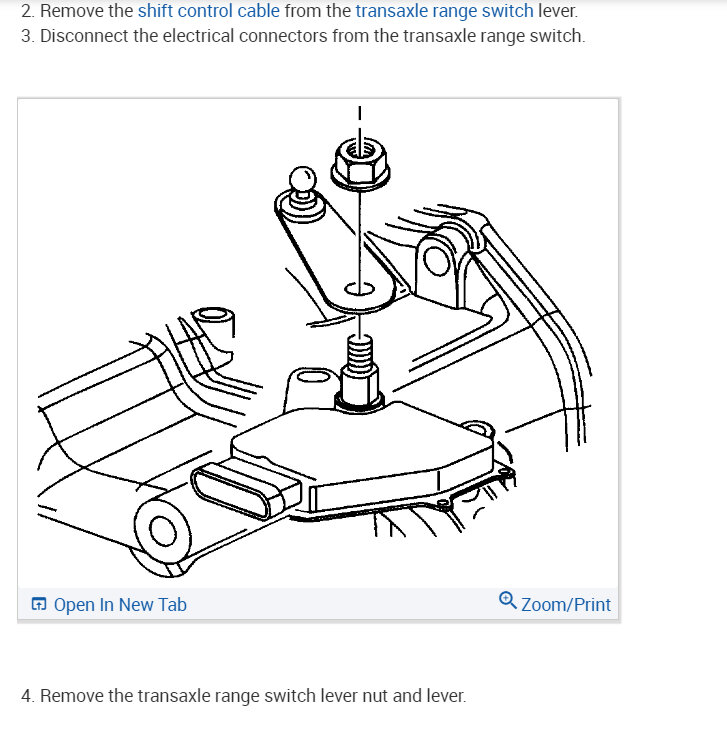 2. Remove the shift control cable from the transaxle range switch lever.
3. Disconnect the electrical connectors from the transaxle range switch.

Open In New Tab

Zoom/Print

4. Remove the transaxle range switch lever nut and lever.