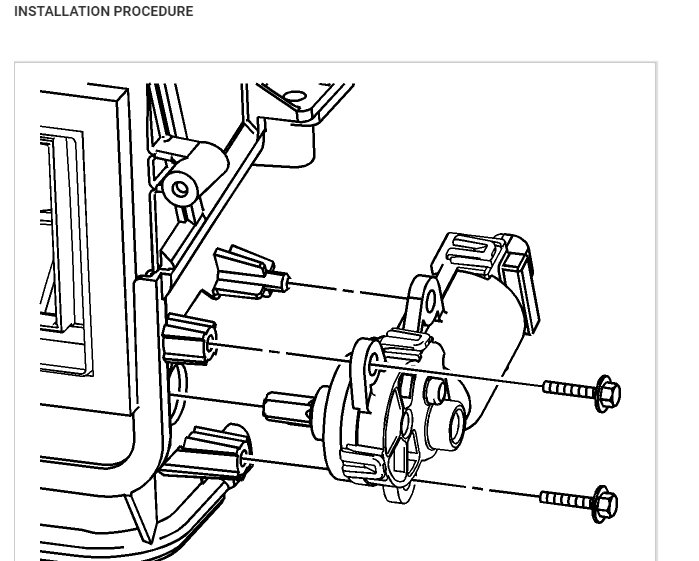 INSTALLATION PROCEDURE