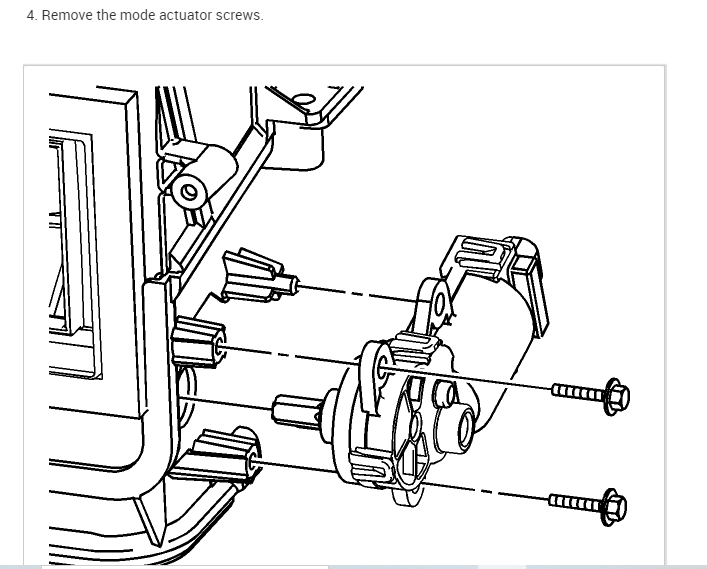 4. Remove the mode actuator screws.