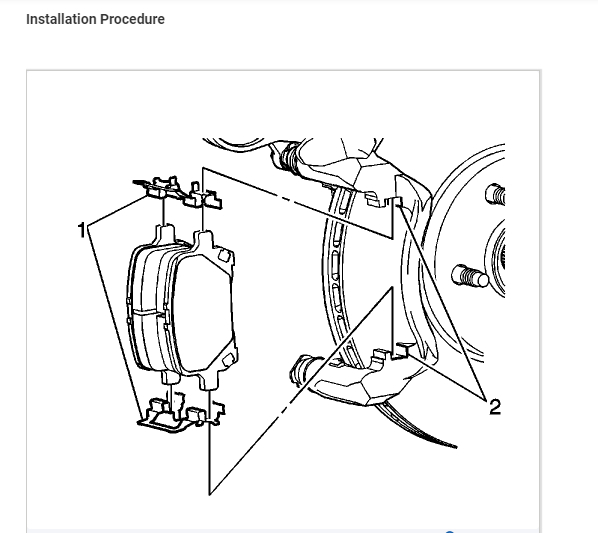 Installation Procedure

1

2