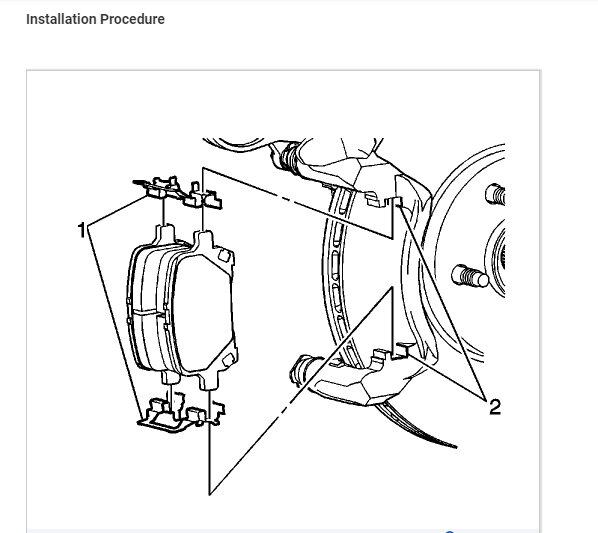 Installation Procedure

1

2