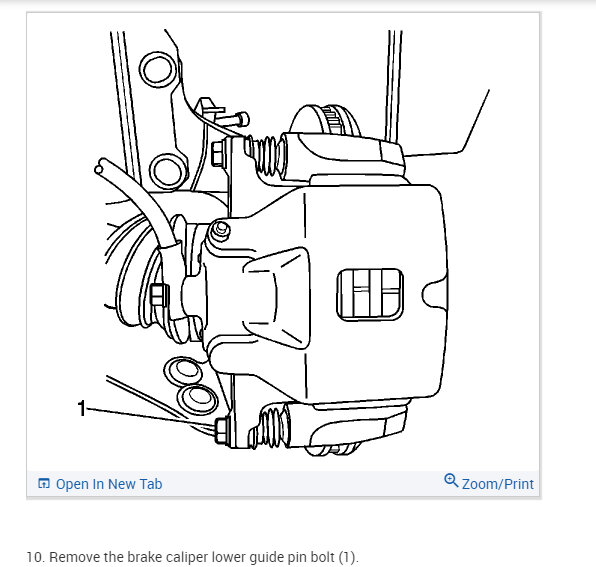 1

Open In New Tab

Zoom/Print

10. Remove the brake caliper lower guide pin bolt (1).